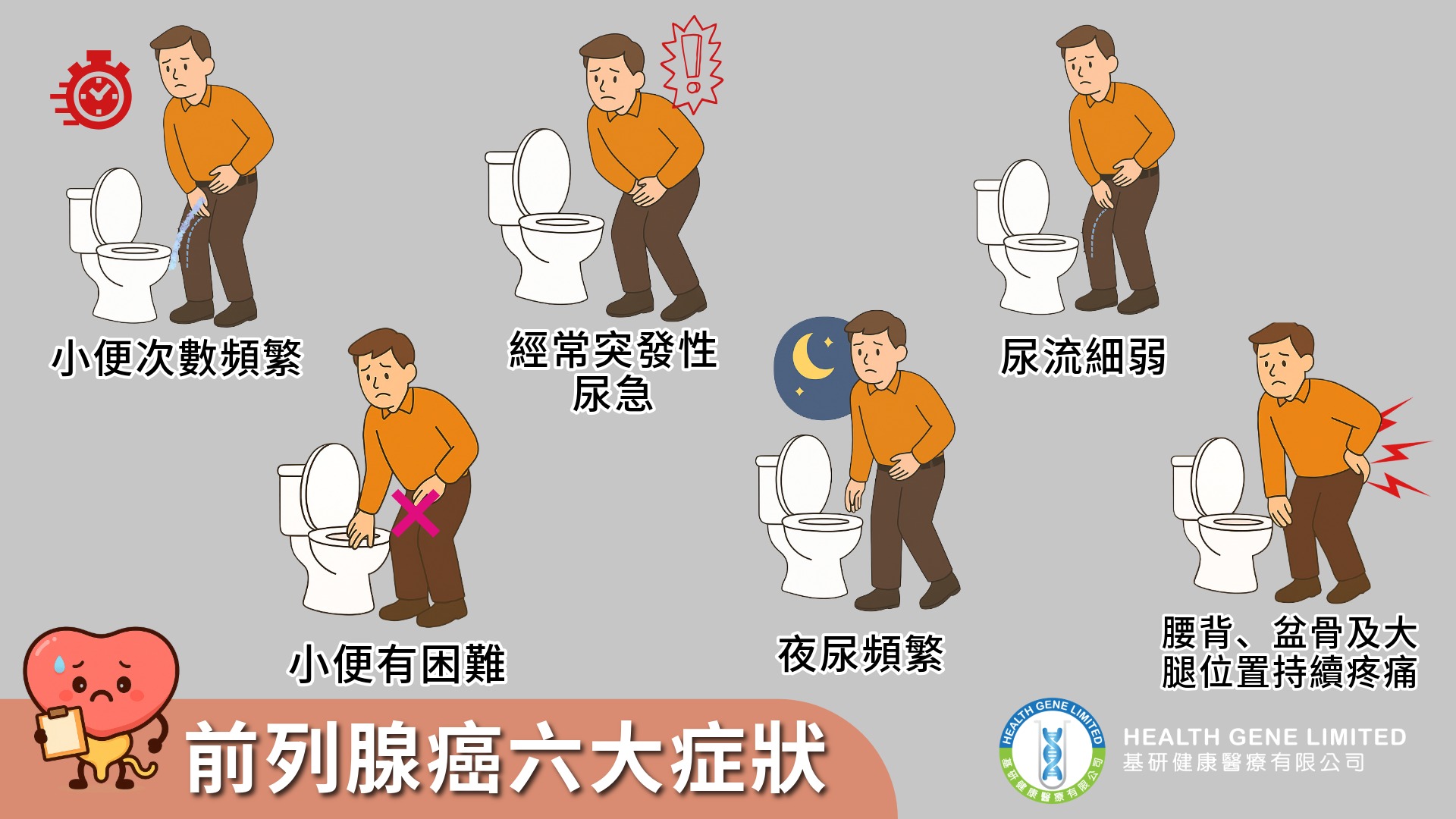 小便次數頻繁

經常突發性尿急

尿流細弱

小便有困難

夜尿頻繁

腰背、盆骨及大腿位置持續疼痛

前列腺癌六大症狀

HEALTH GENE LIMITED
基研健康醫療有限公司

HEALTH GENE LIMITED 基研健康醫療有限公司